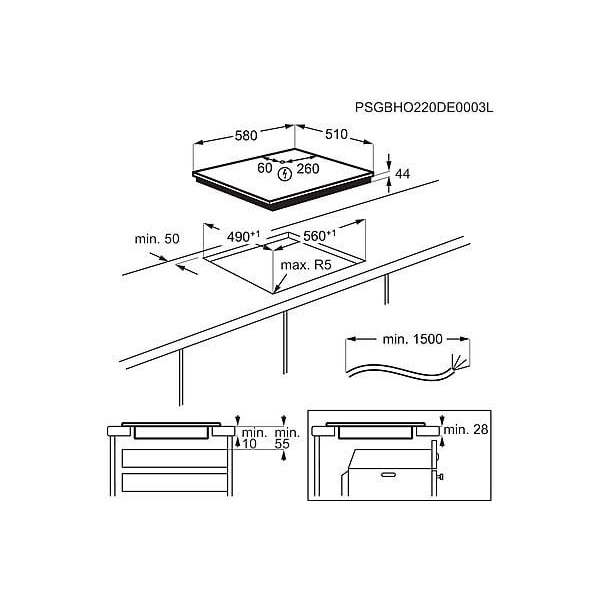 PSGBHO220DE0003L

580

510

60

260

44

min. 50

$490^{+1}$

$560^{+1}$

max. R5

min. 1500

min. 10

min. 55

min. 28