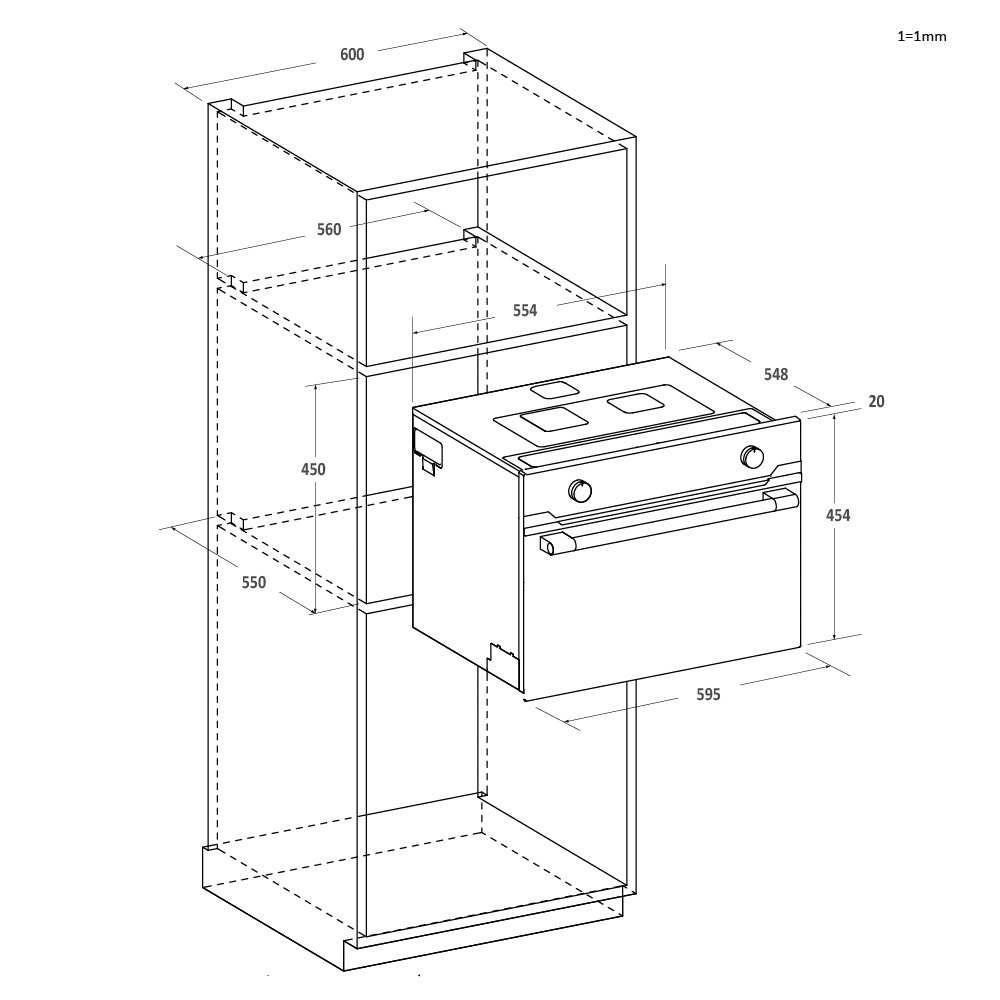 1=1mm

600

560

554

548

20

450

454

550

595