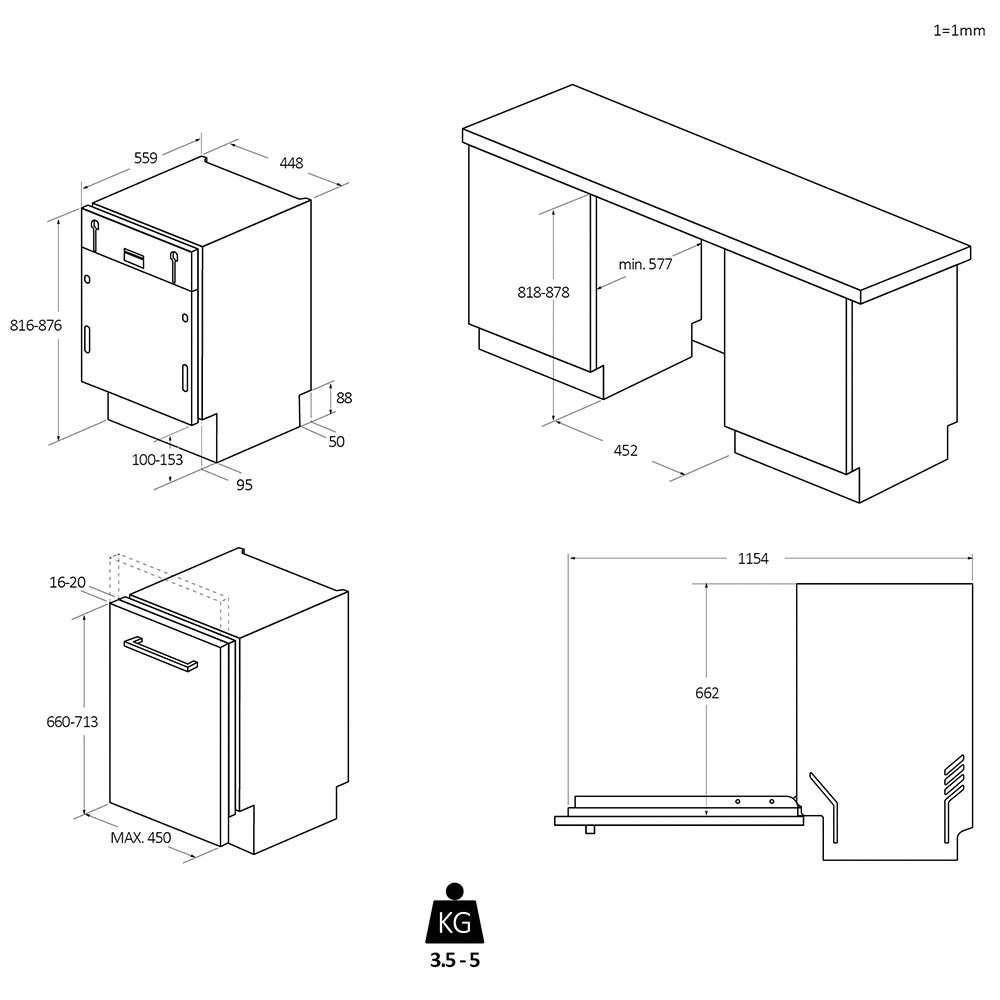 1=1mm

559
448
816-876
88
50
100-153
95

818-878
min. 577
452

16-20
660-713
MAX. 450

1154
662

KG
3.5 - 5