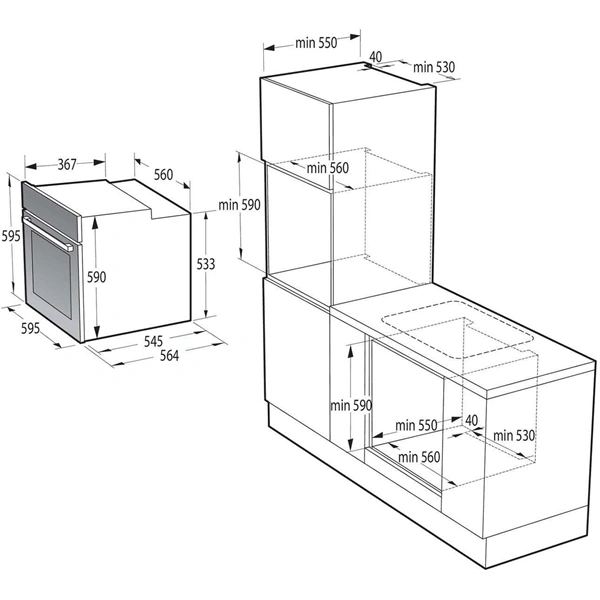 367
560
595
590
533
595
545
564
min 550
40
min 530
min 560
min 590
min 590
min 550
40
min 530
min 560