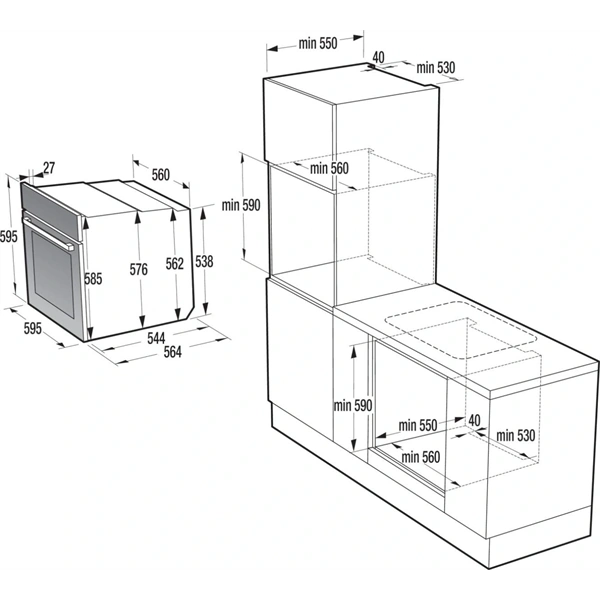 27
560
595
585
576
562
538
595
544
564
min 550
40
min 530
min 560
min 590
min 590
min 550
40
min 530
min 560