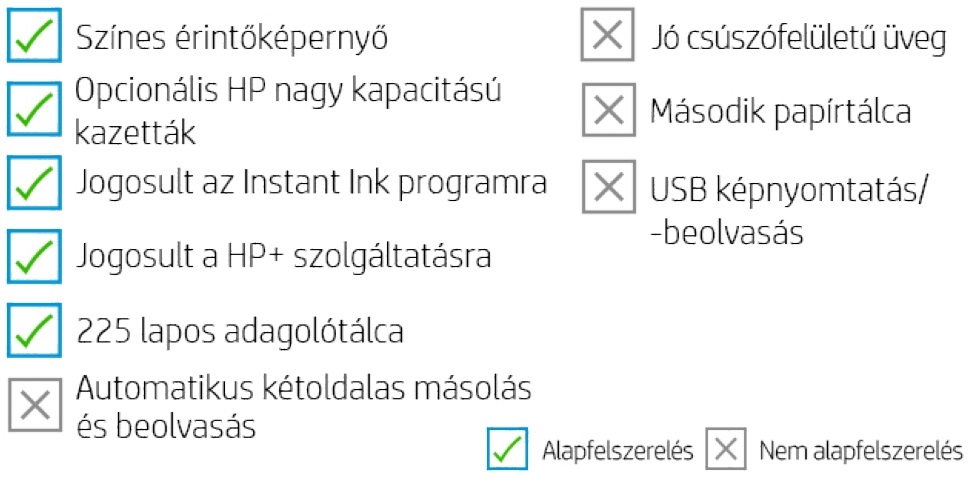 Színes érintőképernyő

Opcionális HP nagy kapacitású kazetták

Jogosult az Instant Ink programra

Jogosult a HP+ szolgáltatásra

225 lapos adagolótálca

Automatikus kétoldalas másolás és beolvasás

Jó csúszófelületű üveg

Második papírtálca

USB képnyomtatás/ -beolvasás

Alapfelszerelés Nem alapfelszerelés