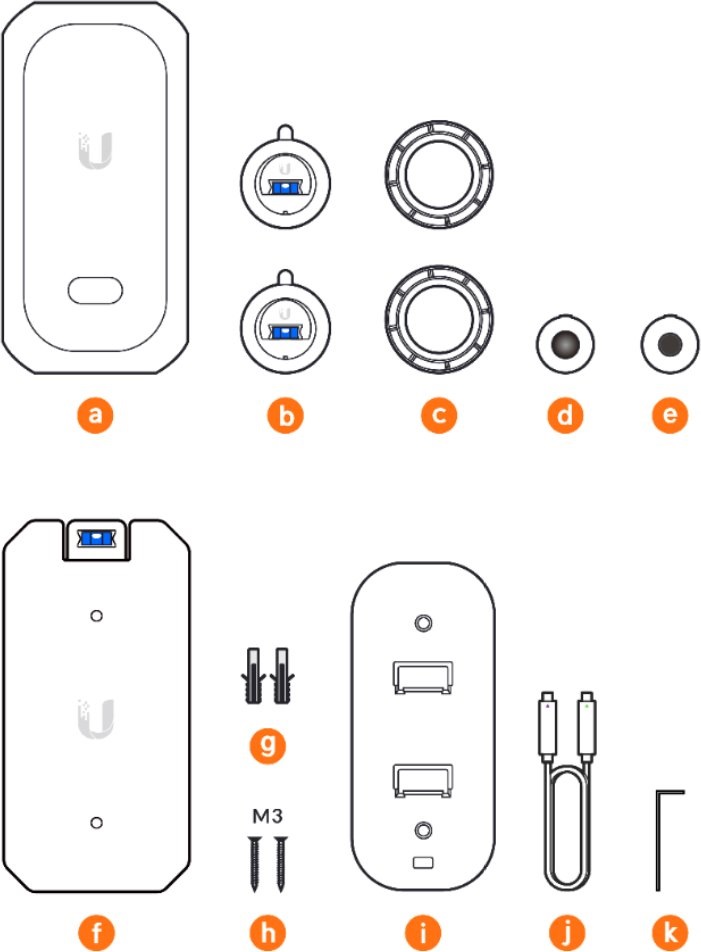 a b c d e

f g M3 h i j k