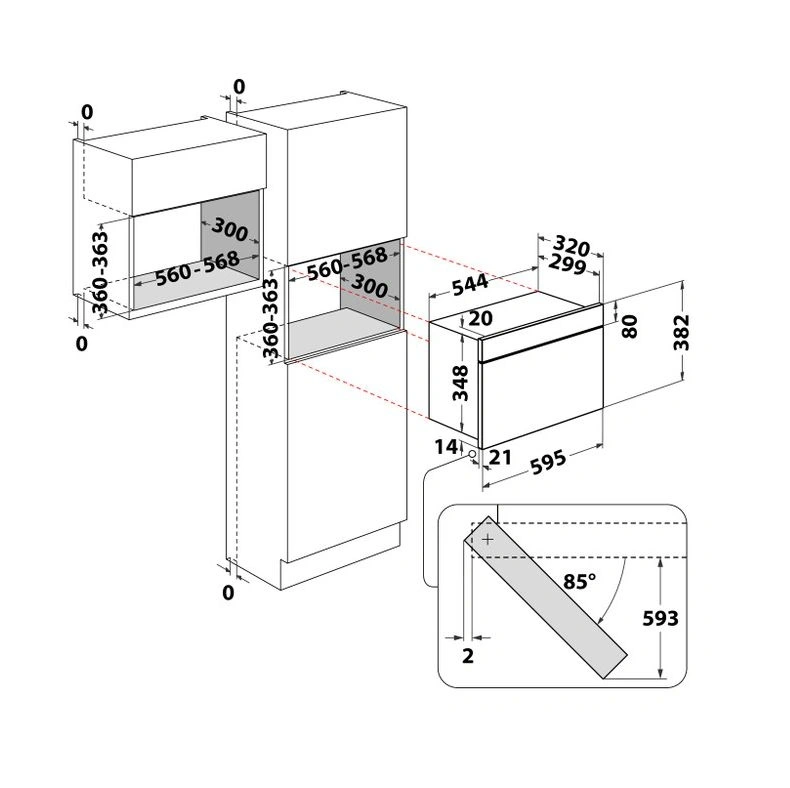 0
0
300
360-363
560-568
0
560-568
300
360-363
0
320
299
544
20
80
382
348
14
21
595
85°
593
2