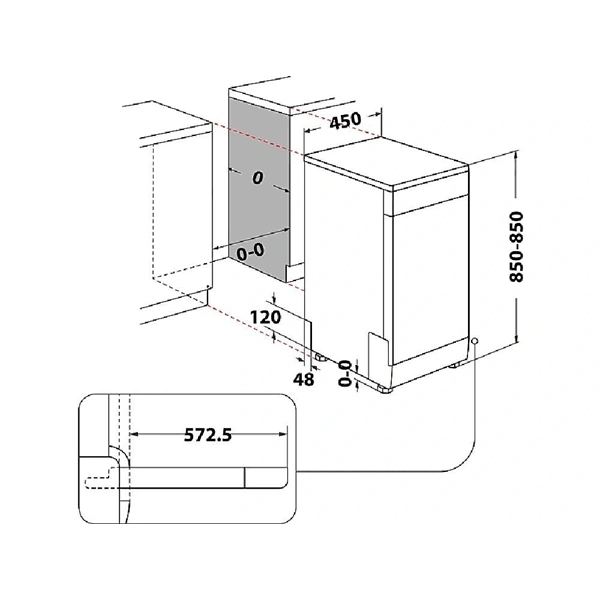 450
0
0-0
850-850
120
48
0-0
572.5